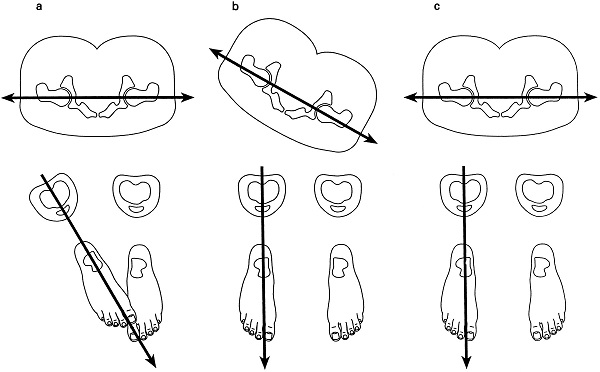 a
b
c